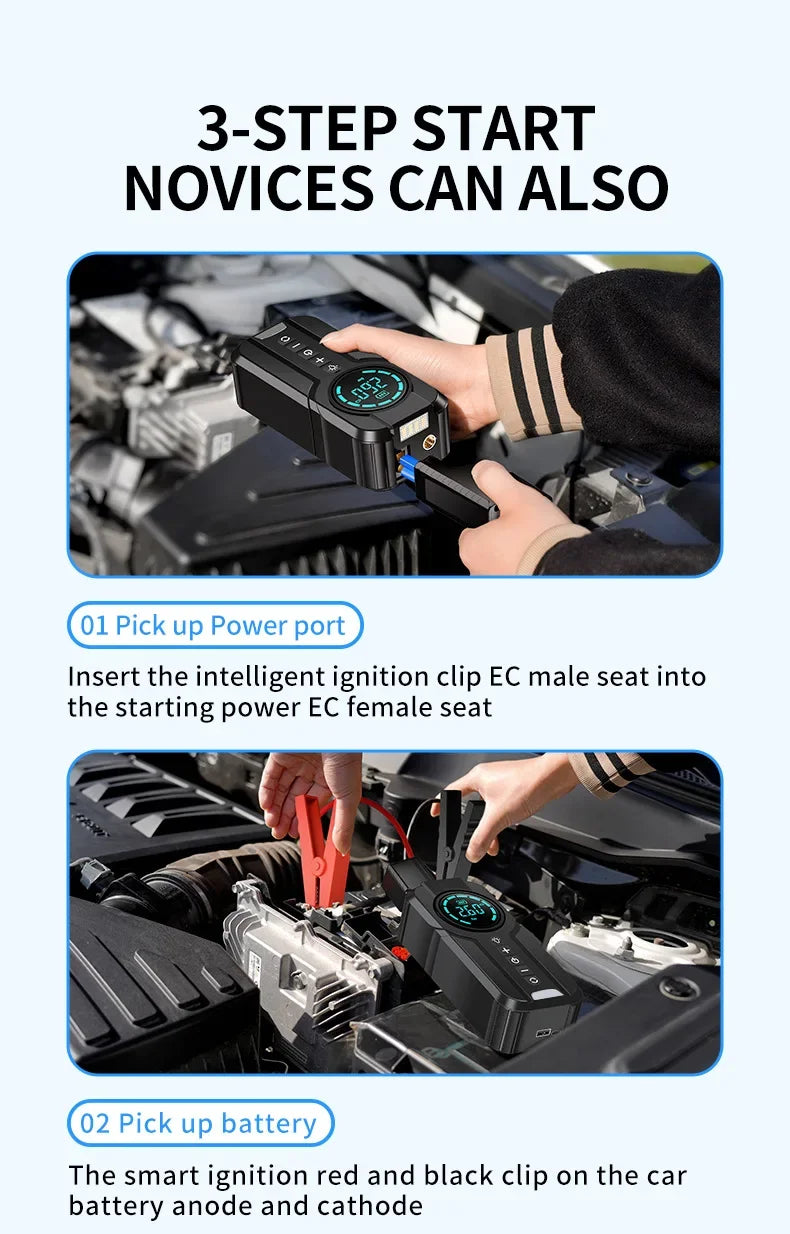 3-STEP START
NOVICES CAN ALSO

01 Pick up Power port

Insert the intelligent ignition clip EC male seat into the starting power EC female seat

02 Pick up battery

The smart ignition red and black clip on the car battery anode and cathode