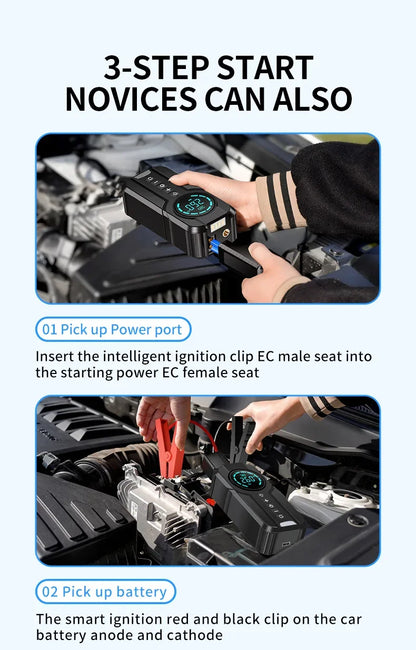 3-STEP START
NOVICES CAN ALSO

01 Pick up Power port

Insert the intelligent ignition clip EC male seat into the starting power EC female seat

02 Pick up battery

The smart ignition red and black clip on the car battery anode and cathode